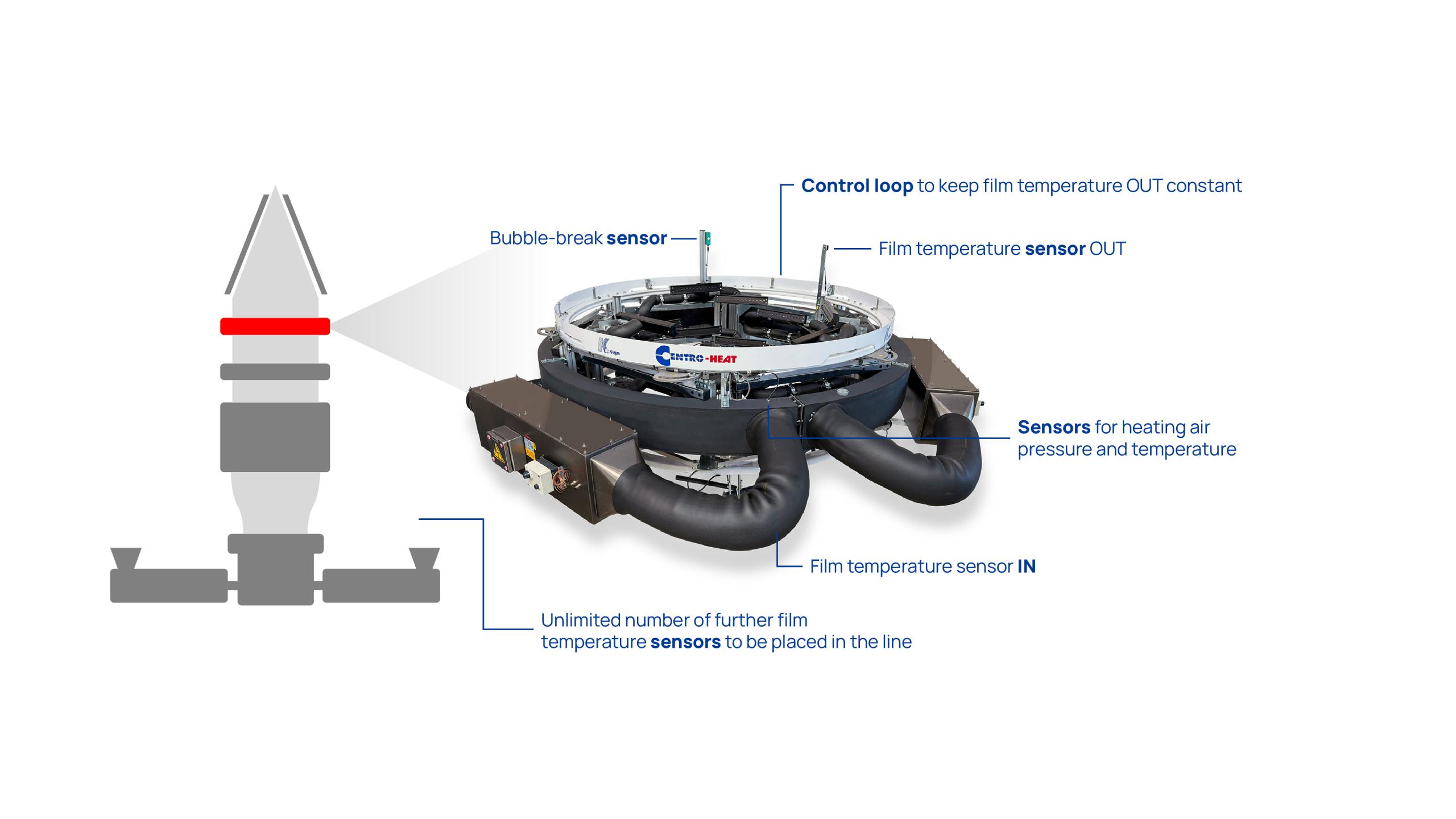 Control loop to keep film temperature OUT constant

Bubble-break sensor

Film temperature sensor OUT

K sign

CENTRO-HEAT

Sensors for heating air pressure and temperature

Film temperature sensor IN

Unlimited number of further film temperature sensors to be placed in the line