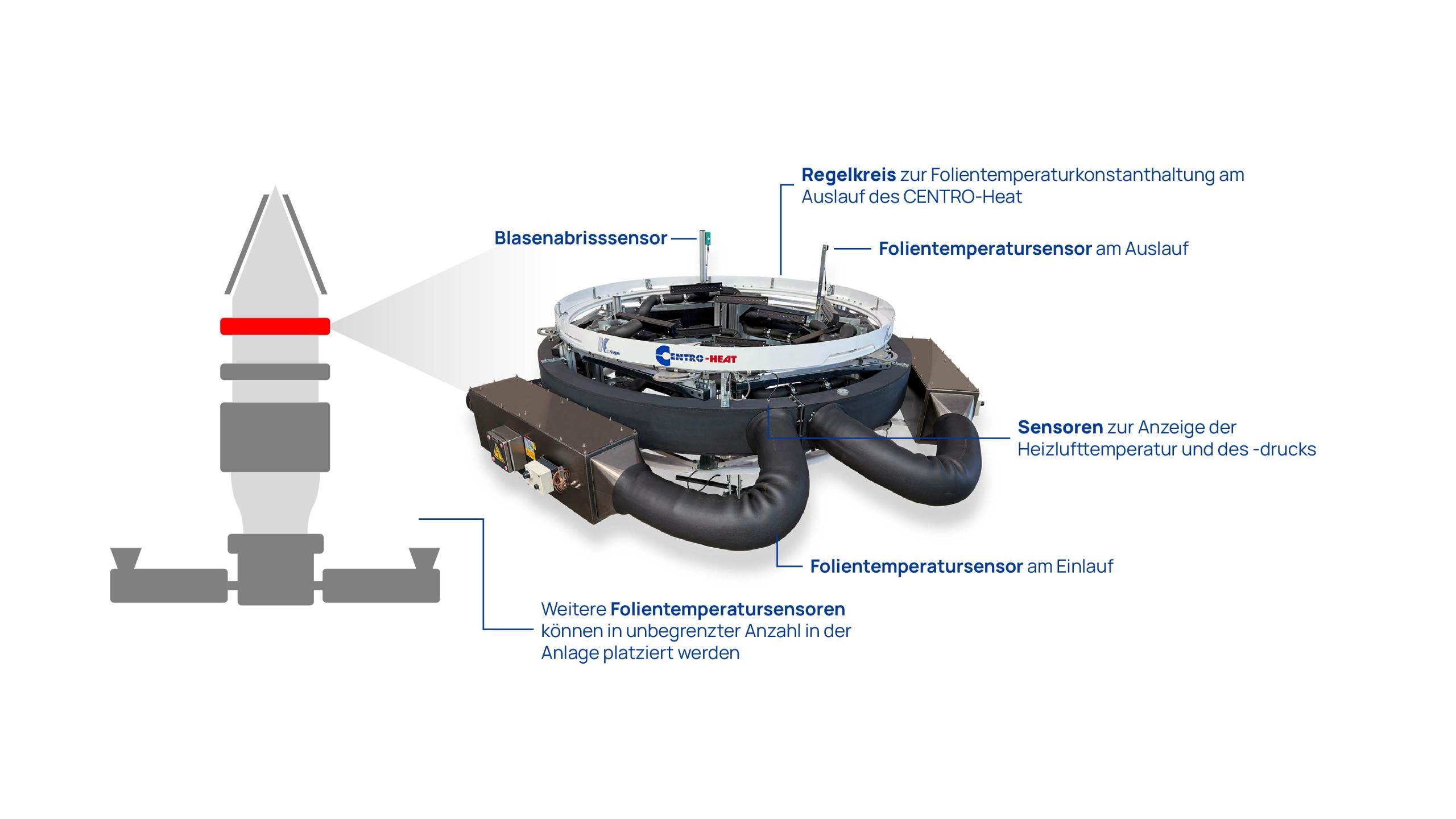 Regelkreis zur Folientemperaturkonstanthaltung am Auslauf des CENTRO-Heat

Blasenabrisssensor

Folientemperatursensor am Auslauf

K sign

CENTRO-HEAT

Sensoren zur Anzeige der Heizlufttemperatur und des -drucks

Folientemperatursensor am Einlauf

Weitere Folientemperatursensoren können in unbegrenzter Anzahl in der Anlage platziert werden